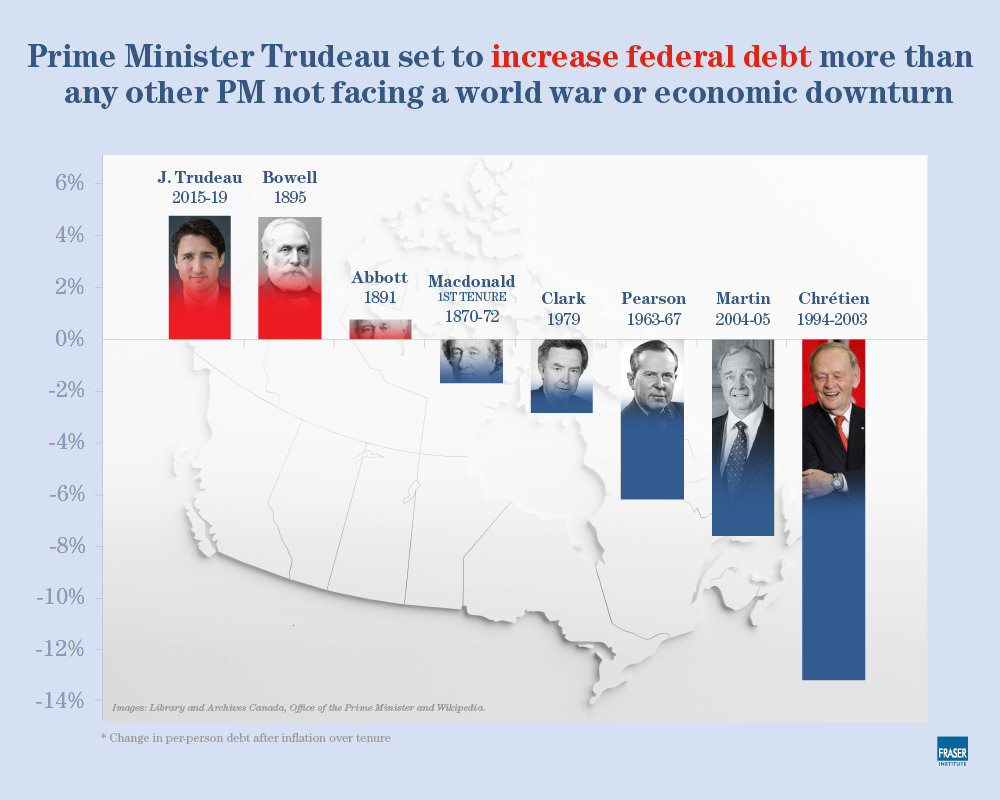 Prime Minister Trudeau set to increase federal debt more than any other PM not facing a world war or economic downturn

6%
4%
2%
0%
-2%
-4%
-6%
-8%
-10%
-12%
-14%

J. Trudeau
2015-19

Bowell
1895

Abbott
1891

Macdonald
1ST TENURE
1870-72

Clark
1979

Pearson
1963-67

Martin
2004-05

Chrétien
1994-2003

Images: Library and Archives Canada, Office of the Prime Minister and Wikipedia.

* Change in per-person debt after inflation over tenure

FRASER
INSTITUTE